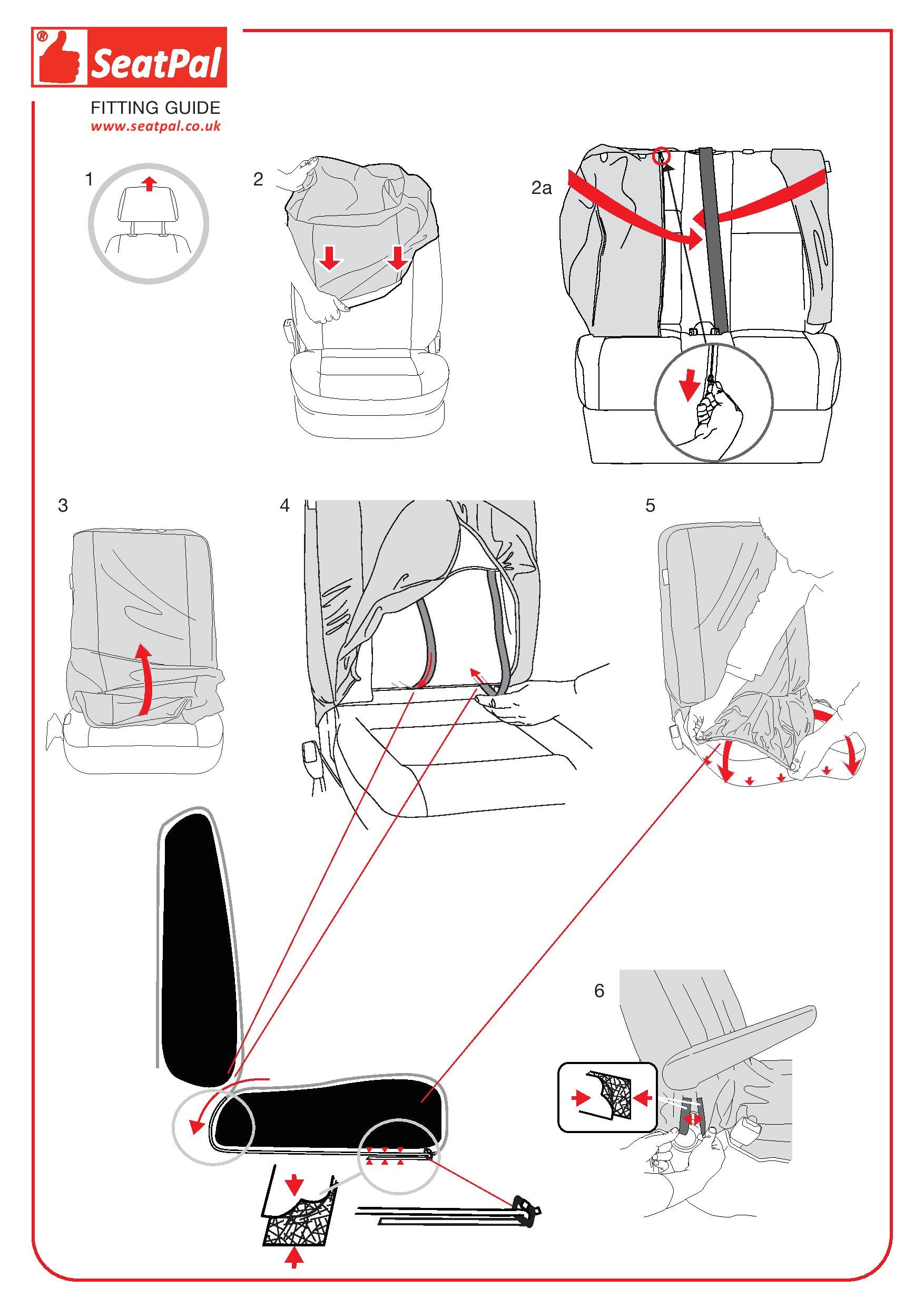 ®
SeatPal
FITTING GUIDE
www.seatpal.co.uk

1

2

2a

3

4

5

6